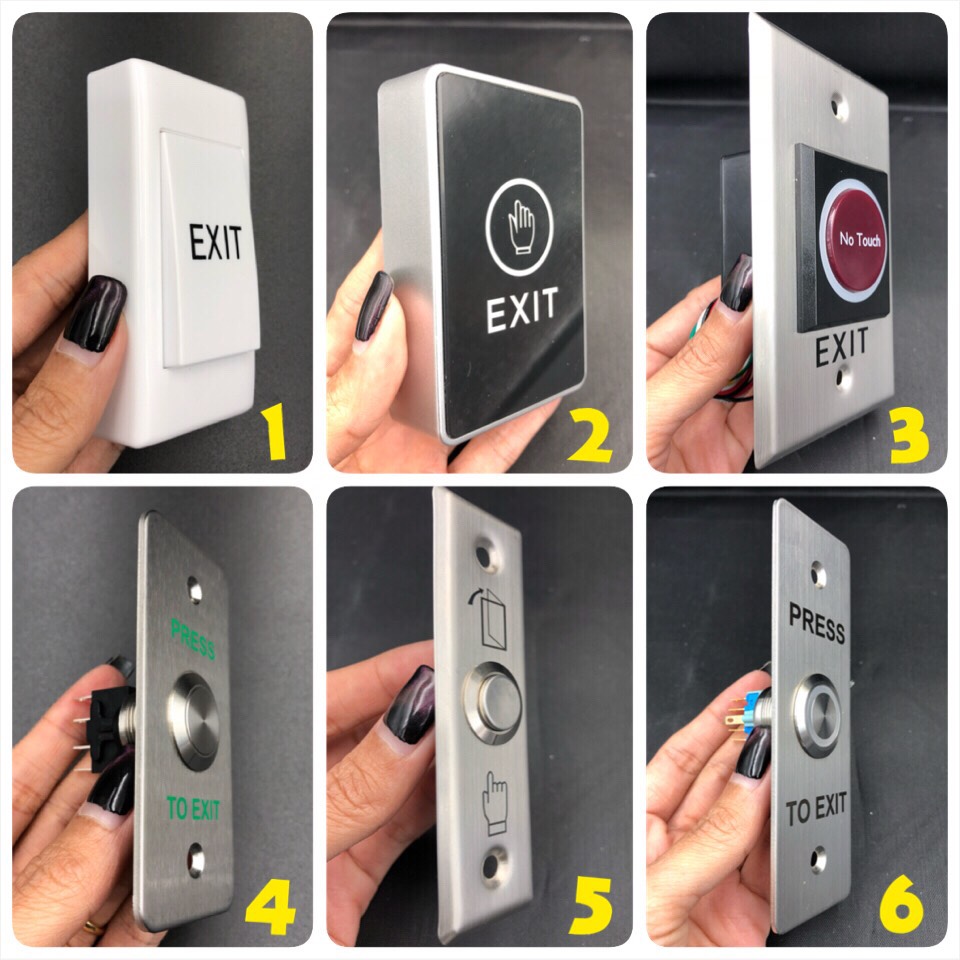 EXIT
1

EXIT
2

No Touch
EXIT
3

PRESS
TO EXIT
4

5

PRESS
TO EXIT
6